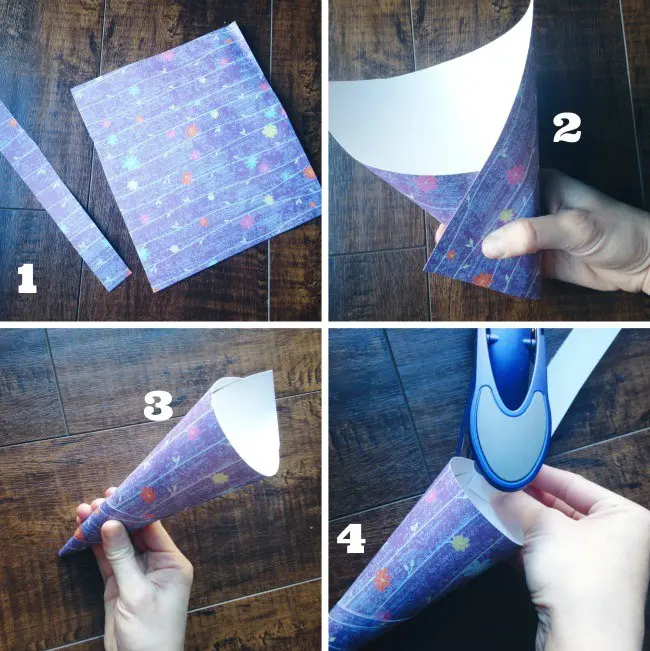 1

2

3

4