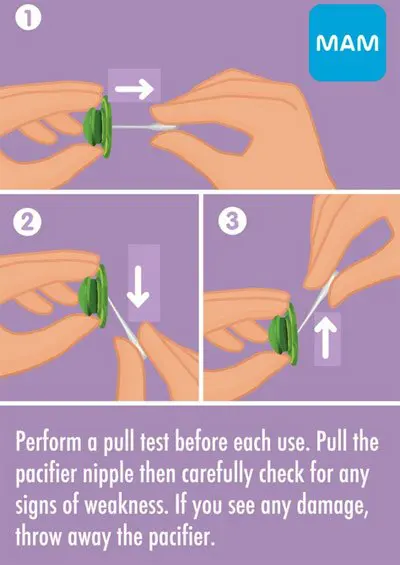 1

MAM

2

3

Perform a pull test before each use. Pull the pacifier nipple then carefully check for any signs of weakness. If you see any damage, throw away the pacifier.