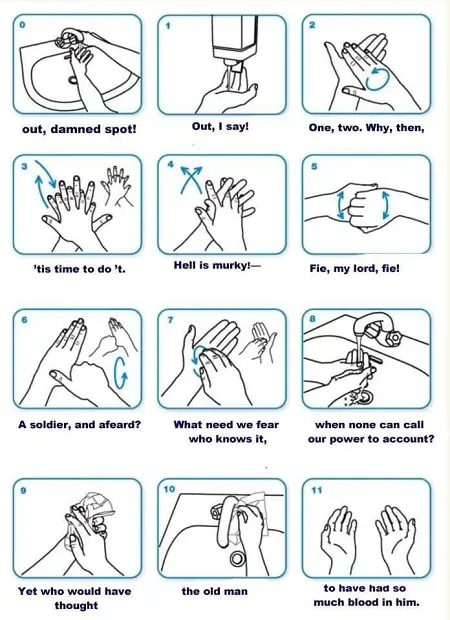 0

out, damned spot!

1

Out, I say!

2

One, two. Why, then,

3

'tis time to do 't.

4

Hell is murky!—

5

Fie, my lord, fie!

6

A soldier, and afeard?

7

What need we fear who knows it,

8

when none can call our power to account?

9

Yet who would have thought

10

the old man

11

to have had so much blood in him.