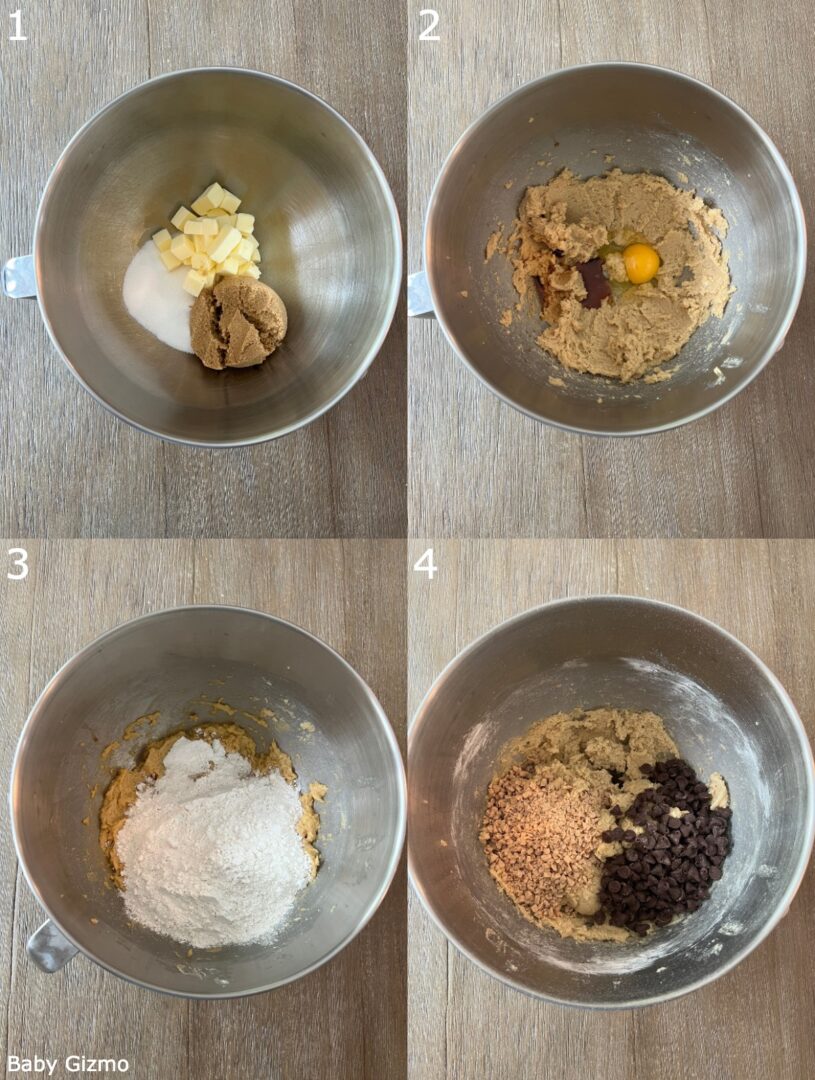 1
2
3
4
Baby Gizmo