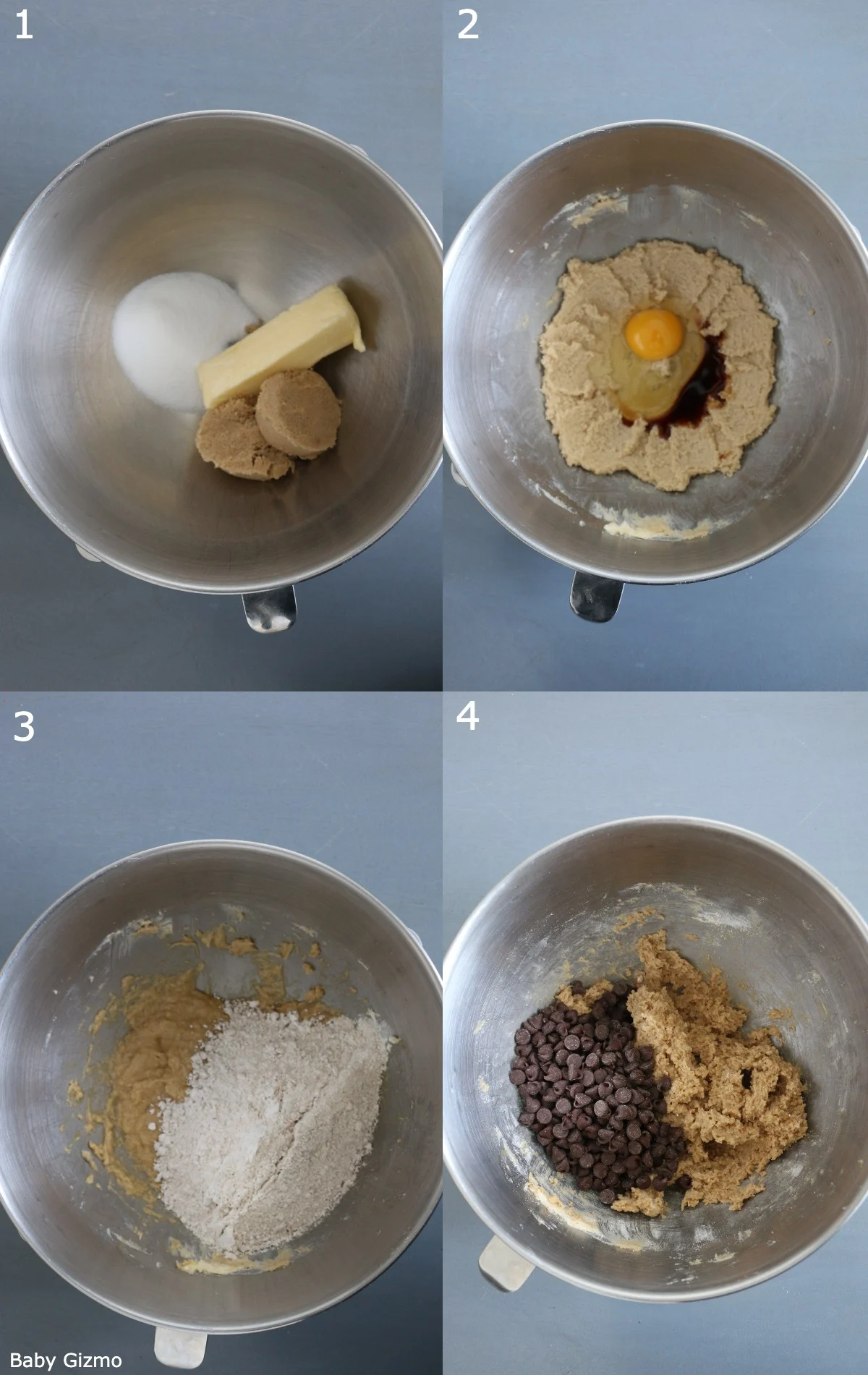 1

2

3

4

Baby Gizmo